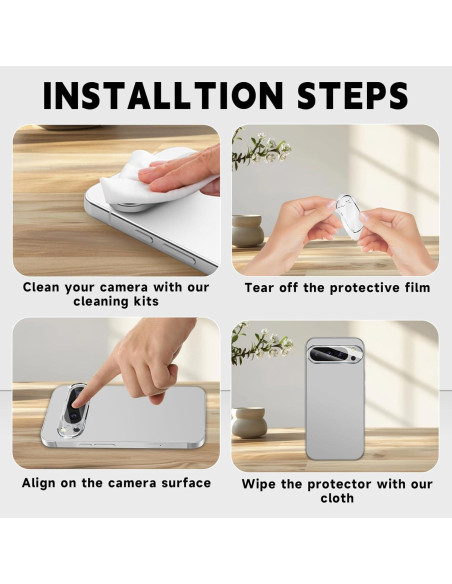 INSTALLTION STEPS

Clean your camera with our cleaning kits

Tear off the protective film

Align on the camera surface

Wipe the protector with our cloth