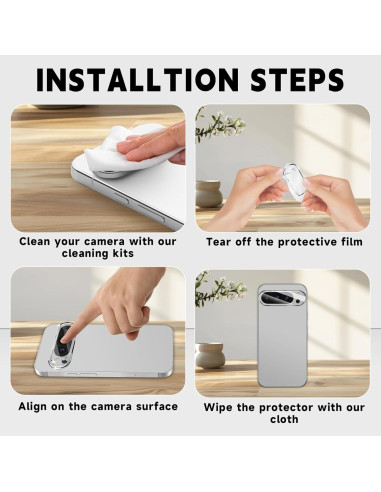 INSTALLTION STEPS

Clean your camera with our cleaning kits

Tear off the protective film

Align on the camera surface

Wipe the protector with our cloth