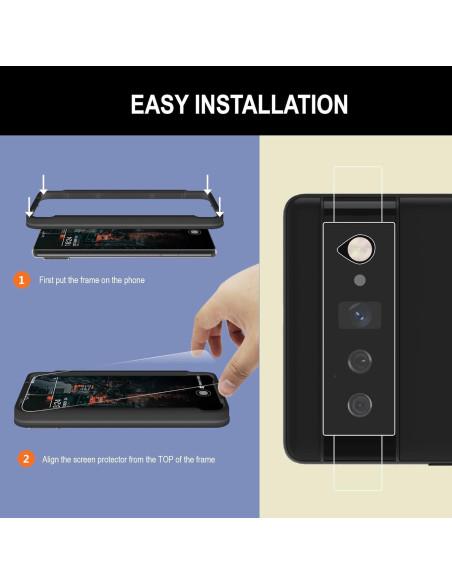 EASY INSTALLATION

1 First put the frame on the phone

2 Align the screen protector from the TOP of the frame