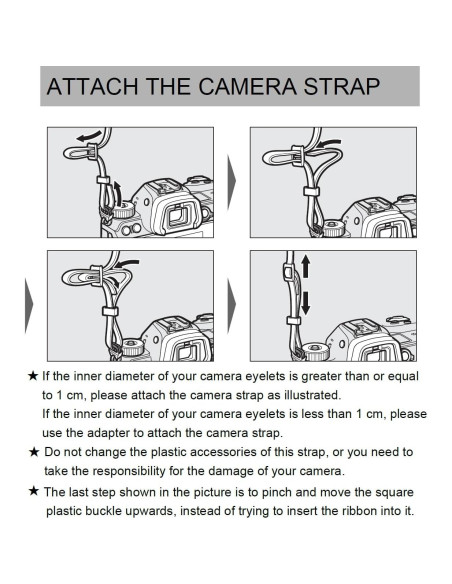 ATTACH THE CAMERA STRAP

★ If the inner diameter of your camera eyelets is greater than or equal to 1 cm, please attach the camera strap as illustrated.
If the inner diameter of your camera eyelets is less than 1 cm, please use the adapter to attach the camera strap.

★ Do not change the plastic accessories of this strap, or you need to take the responsibility for the damage of your camera.

★ The last step shown in the picture is to pinch and move the square plastic buckle upwards, instead of trying to insert the ribbon into it.