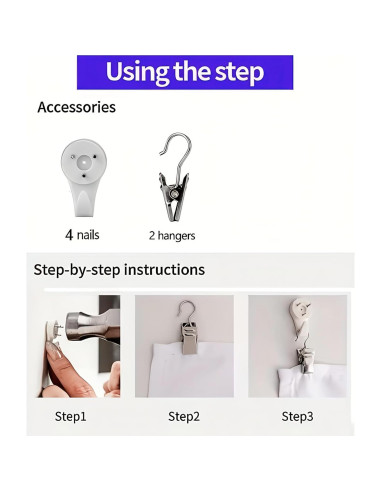 Using the step

Accessories

4 nails

2 hangers

Step-by-step instructions

Step1

Step2

Step3