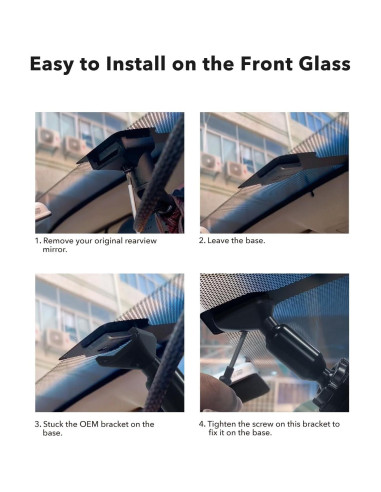 Easy to Install on the Front Glass

1. Remove your original rearview mirror.

2. Leave the base.

3. Stuck the OEM bracket on the base.

4. Tighten the screw on this bracket to fix it on the base.