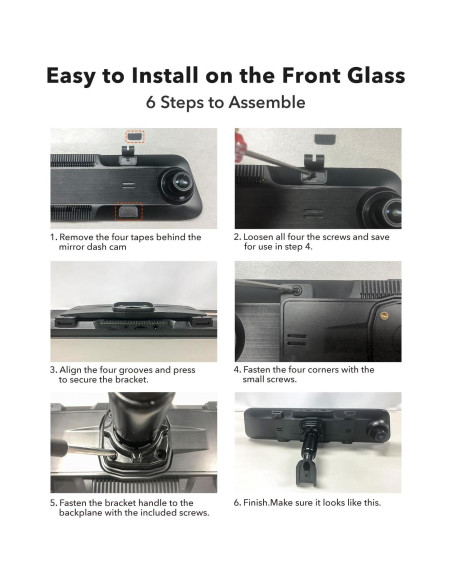 Easy to Install on the Front Glass
6 Steps to Assemble

1. Remove the four tapes behind the mirror dash cam

2. Loosen all four the screws and save for use in step 4.

3. Align the four grooves and press to secure the bracket.

4. Fasten the four corners with the small screws.

5. Fasten the bracket handle to the backplane with the included screws.

6. Finish.Make sure it looks like this.