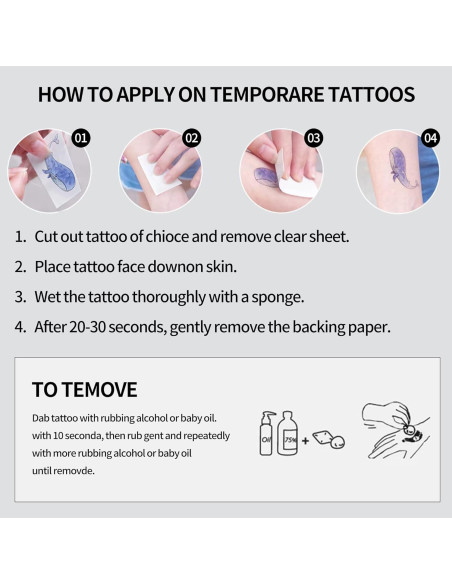 HOW TO APPLY ON TEMPORARE TATTOOS

01

02

03

04

1. Cut out tattoo of chioce and remove clear sheet.

2. Place tattoo face downon skin.

3. Wet the tattoo thoroughly with a sponge.

4. After 20-30 seconds, gently remove the backing paper.

TO TEMOVE

Dab tattoo with rubbing alcohol or baby oil. with 10 seconda, then rub gent and repeatedly with more rubbing alcohol or baby oil until removde.

Oil

75%

+