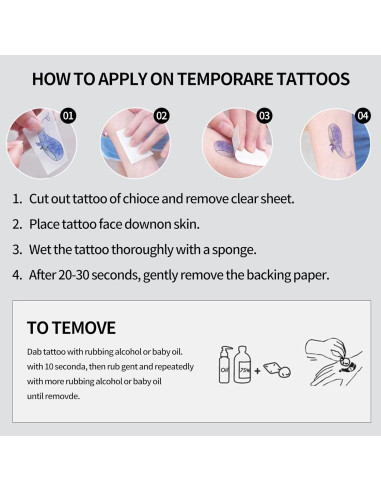 HOW TO APPLY ON TEMPORARE TATTOOS

01

02

03

04

1. Cut out tattoo of chioce and remove clear sheet.

2. Place tattoo face downon skin.

3. Wet the tattoo thoroughly with a sponge.

4. After 20-30 seconds, gently remove the backing paper.

TO TEMOVE

Dab tattoo with rubbing alcohol or baby oil. with 10 seconda, then rub gent and repeatedly with more rubbing alcohol or baby oil until removde.

Oil

75%

+