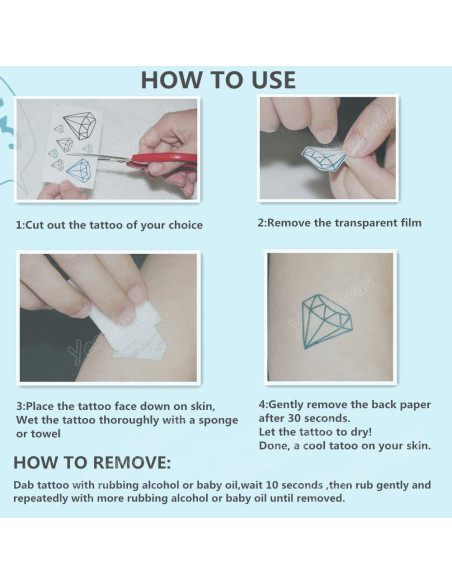 HOW TO USE

1:Cut out the tattoo of your choice

2:Remove the transparent film

3:Place the tattoo face down on skin, Wet the tattoo thoroughly with a sponge or towel

4:Gently remove the back paper after 30 seconds.
Let the tattoo to dry!
Done, a cool tatoo on your skin.

HOW TO REMOVE:

Dab tattoo with rubbing alcohol or baby oil,wait 10 seconds ,then rub gently and repeatedly with more rubbing alcohol or baby oil until removed.