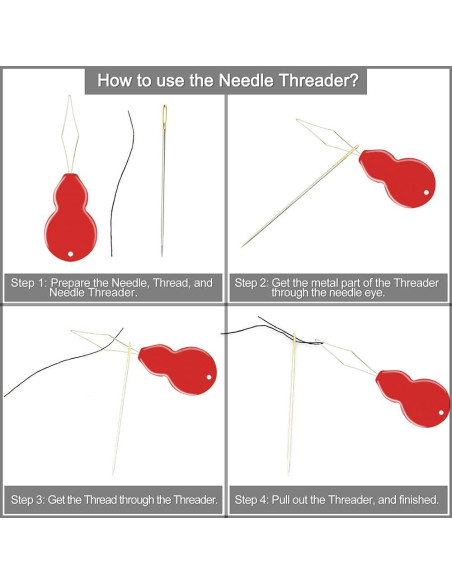 How to use the Needle Threader?

Step 1: Prepare the Needle, Thread, and Needle Threader.

Step 2: Get the metal part of the Threader through the needle eye.

Step 3: Get the Thread through the Threader.

Step 4: Pull out the Threader, and finished.