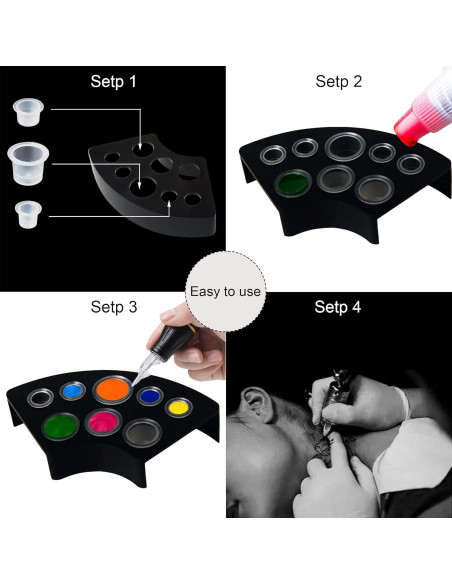 Setp 1

Setp 2

Easy to use

Setp 3

Setp 4