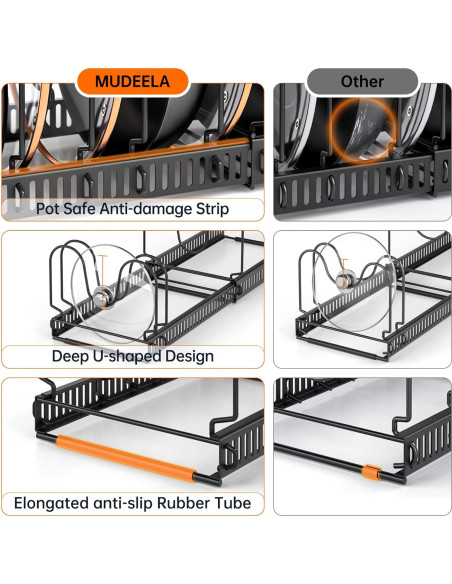 MUDEELA

Other

Pot Safe Anti-damage Strip

Deep U-shaped Design

Elongated anti-slip Rubber Tube