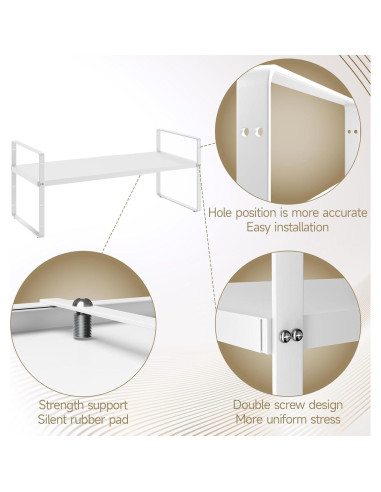 Hole position is more accurate
Easy installation

Strength support
Silent rubber pad

Double screw design
More uniform stress