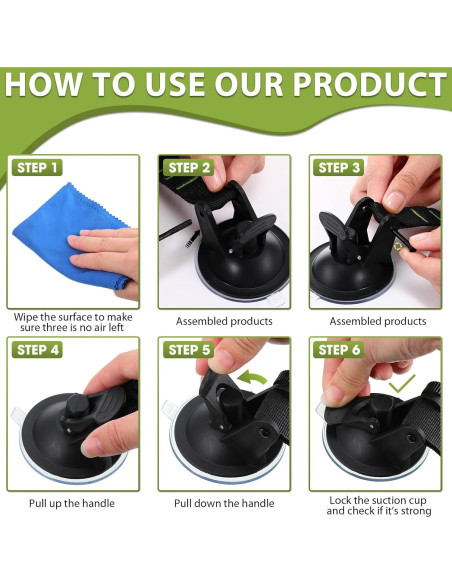 HOW TO USE OUR PRODUCT

STEP 1

Wipe the surface to make sure three is no air left

STEP 2

Assembled products

STEP 3

Assembled products

STEP 4

Pull up the handle

STEP 5

Pull down the handle

STEP 6

Lock the suction cup and check if it's strong