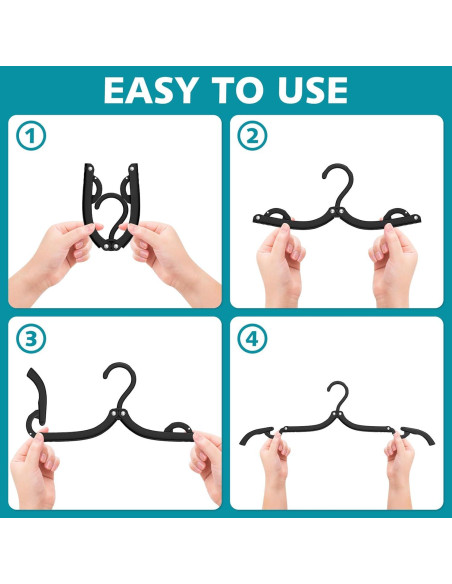 EASY TO USE

1

2

3

4