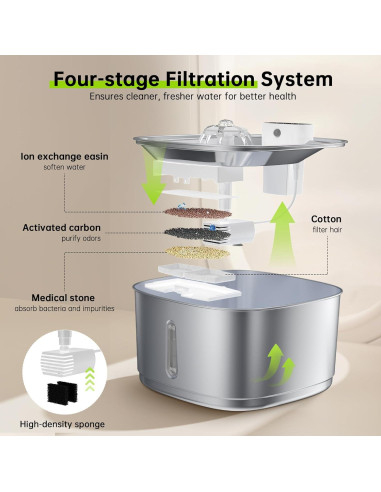 Four-stage Filtration System
Ensures cleaner, fresher water for better health

Ion exchange easin
soften water

Activated carbon
purify odors

Medical stone
absorb bacteria and impurities

Cotton
filter hair

High-density sponge