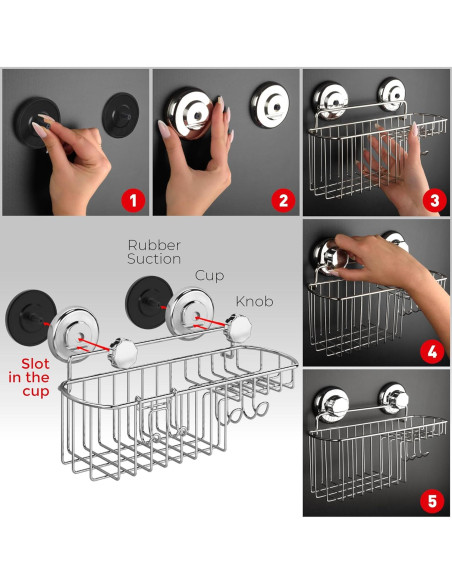 1

2

3

Rubber Suction

Cup

Knob

Slot in the cup

4

5