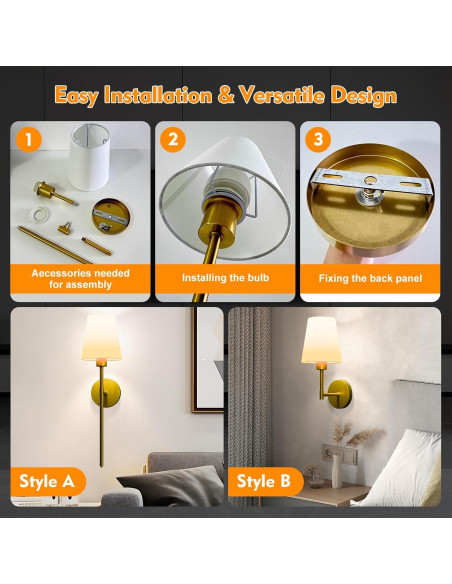 Easy Installation & Versatile Design

1

Aecessories needed for assembly

2

Installing the bulb

3

Fixing the back panel

Style A

Style B