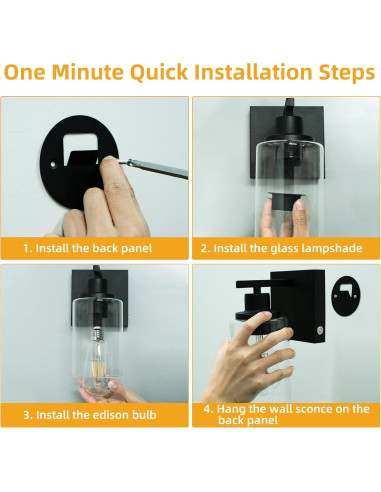 One Minute Quick Installation Steps

1. Install the back panel

2. Install the glass lampshade

3. Install the edison bulb

4. Hang the wall sconce on the back panel