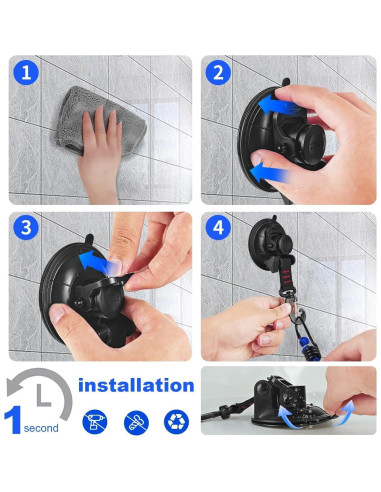 1
2
3
4
installation
1 second