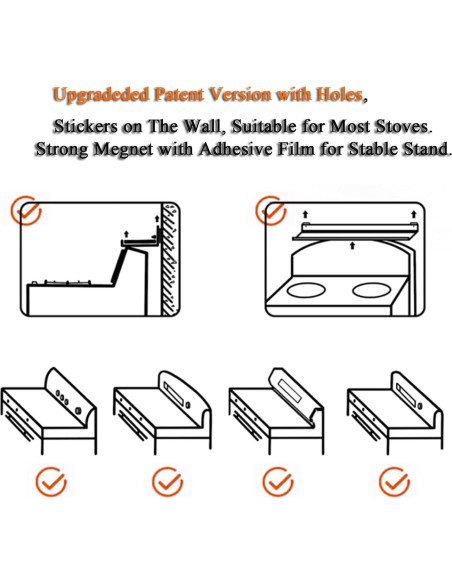 Upgradeded Patent Version with Holes,
Stickers on The Wall, Suitable for Most Stoves.
Strong Megnet with Adhesive Film for Stable Stand.