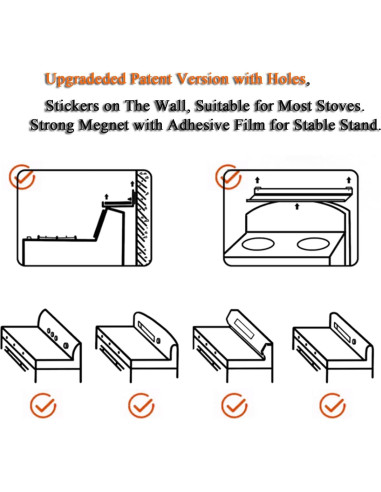 Upgradeded Patent Version with Holes,
Stickers on The Wall, Suitable for Most Stoves.
Strong Megnet with Adhesive Film for Stable Stand.