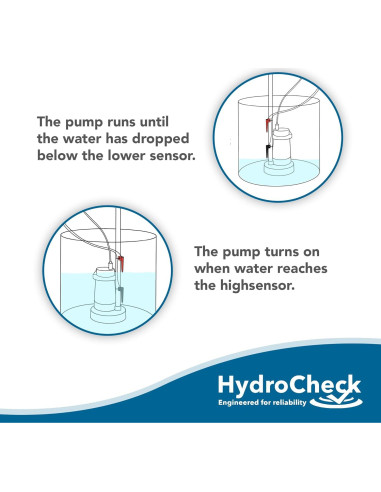 The pump runs until the water has dropped below the lower sensor.

The pump turns on when water reaches the highsensor.

HydroCheck
Engineered for reliability