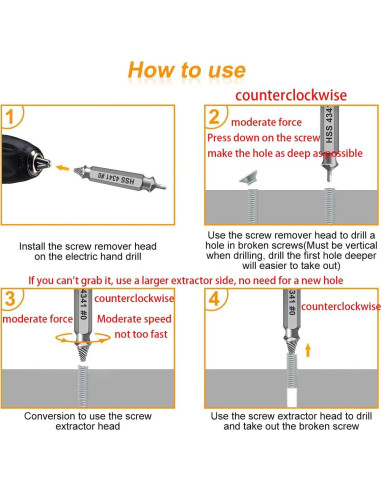 How to use

counterclockwise

1

HSS 4341 #0

Install the screw remover head on the electric hand drill

2

moderate force
Press down on the screw
make the hole as deep as possible

HSS 434

Use the screw remover head to drill a hole in broken screws(Must be vertical when drilling, drill the first hole deeper will easier to take out)

If you can't grab it, use a larger extractor side, no need for a new hole

3

4341 #0

counterclockwise
moderate force
Moderate speed
not too fast

Conversion to use the screw extractor head

4

341 #0

counterclockwise

Use the screw extractor head to drill and take out the broken screw