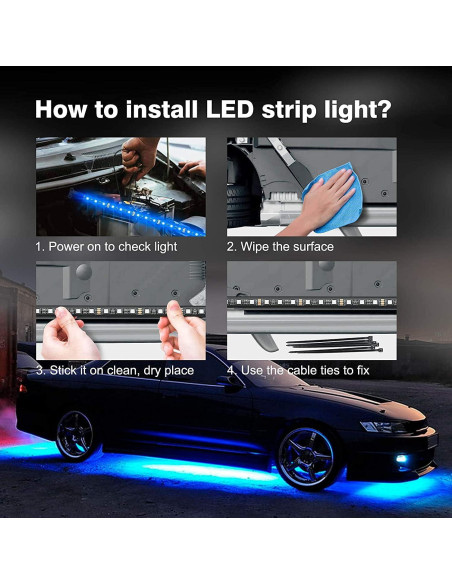 How to install LED strip light?

1. Power on to check light

2. Wipe the surface

3. Stick it on clean, dry place

4. Use the cable ties to fix