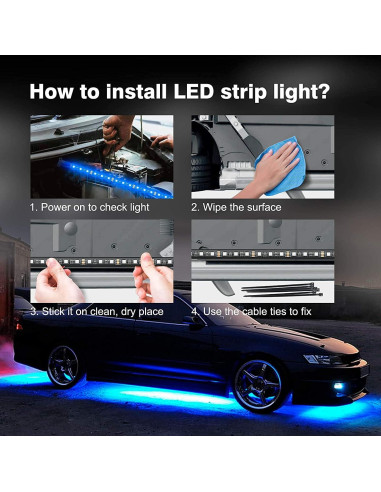 How to install LED strip light?

1. Power on to check light

2. Wipe the surface

3. Stick it on clean, dry place

4. Use the cable ties to fix