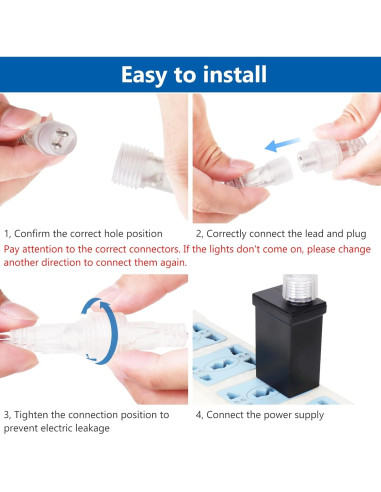 Easy to install

1, Confirm the correct hole position

2, Correctly connect the lead and plug

Pay attention to the correct connectors. If the lights don't come on, please change another direction to connect them again.

3, Tighten the connection position to prevent electric leakage

4, Connect the power supply