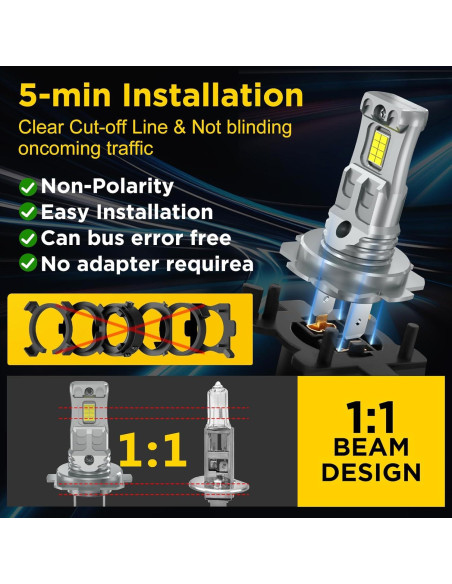 5-min Installation

Clear Cut-off Line & Not blinding oncoming traffic

Non-Polarity
Easy Installation
Can bus error free
No adapter requirea

1:1

1:1
BEAM
DESIGN