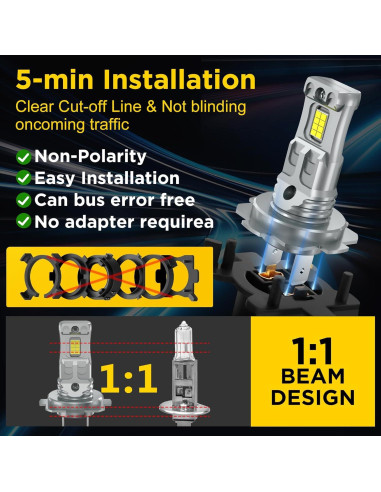 5-min Installation

Clear Cut-off Line & Not blinding oncoming traffic

Non-Polarity
Easy Installation
Can bus error free
No adapter requirea

1:1

1:1
BEAM
DESIGN