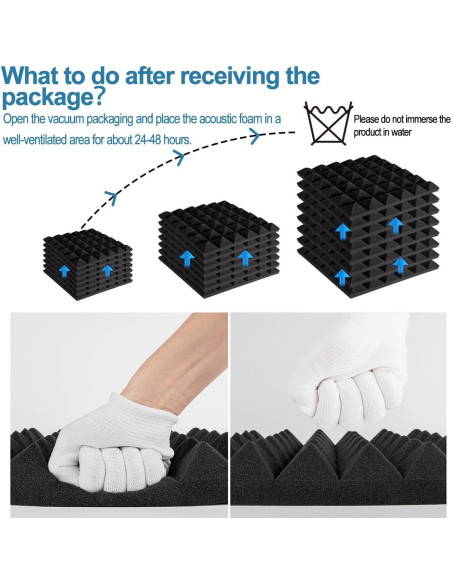 What to do after receiving the package?

Open the vacuum packaging and place the acoustic foam in a well-ventilated area for about 24-48 hours.

Please do not immerse the product in water