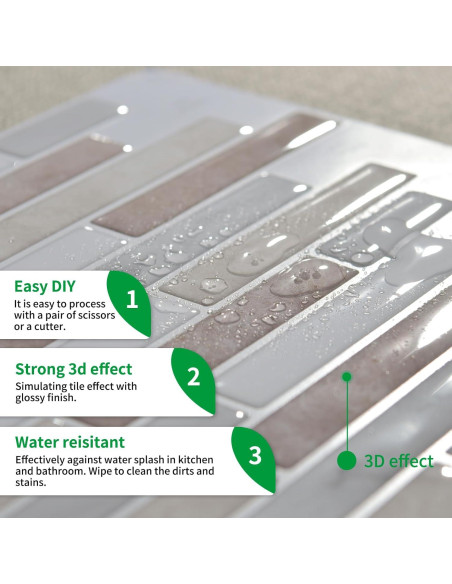 Easy DIY
It is easy to process with a pair of scissors or a cutter.

1

Strong 3d effect
Simulating tile effect with glossy finish.

2

Water reisitant
Effectively against water splash in kitchen and bathroom. Wipe to clean the dirts and stains.

3

3D effect