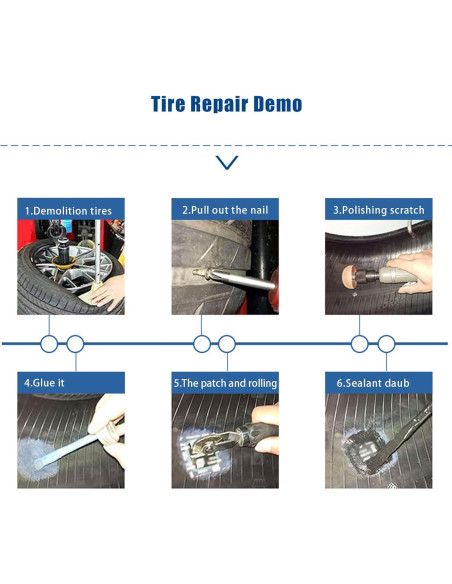 Tire Repair Demo

1.Demolition tires

2.Pull out the nail

3.Polishing scratch

4.Glue it

5.The patch and rolling

6.Sealant daub