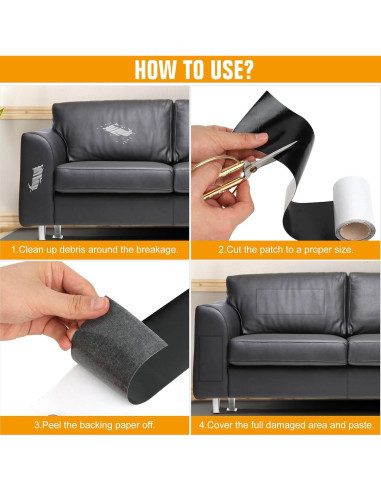 HOW TO USE?

1.Clean up debris around the breakage.

2.Cut the patch to a proper size.

3.Peel the backing paper off.

4.Cover the full damaged area and paste.