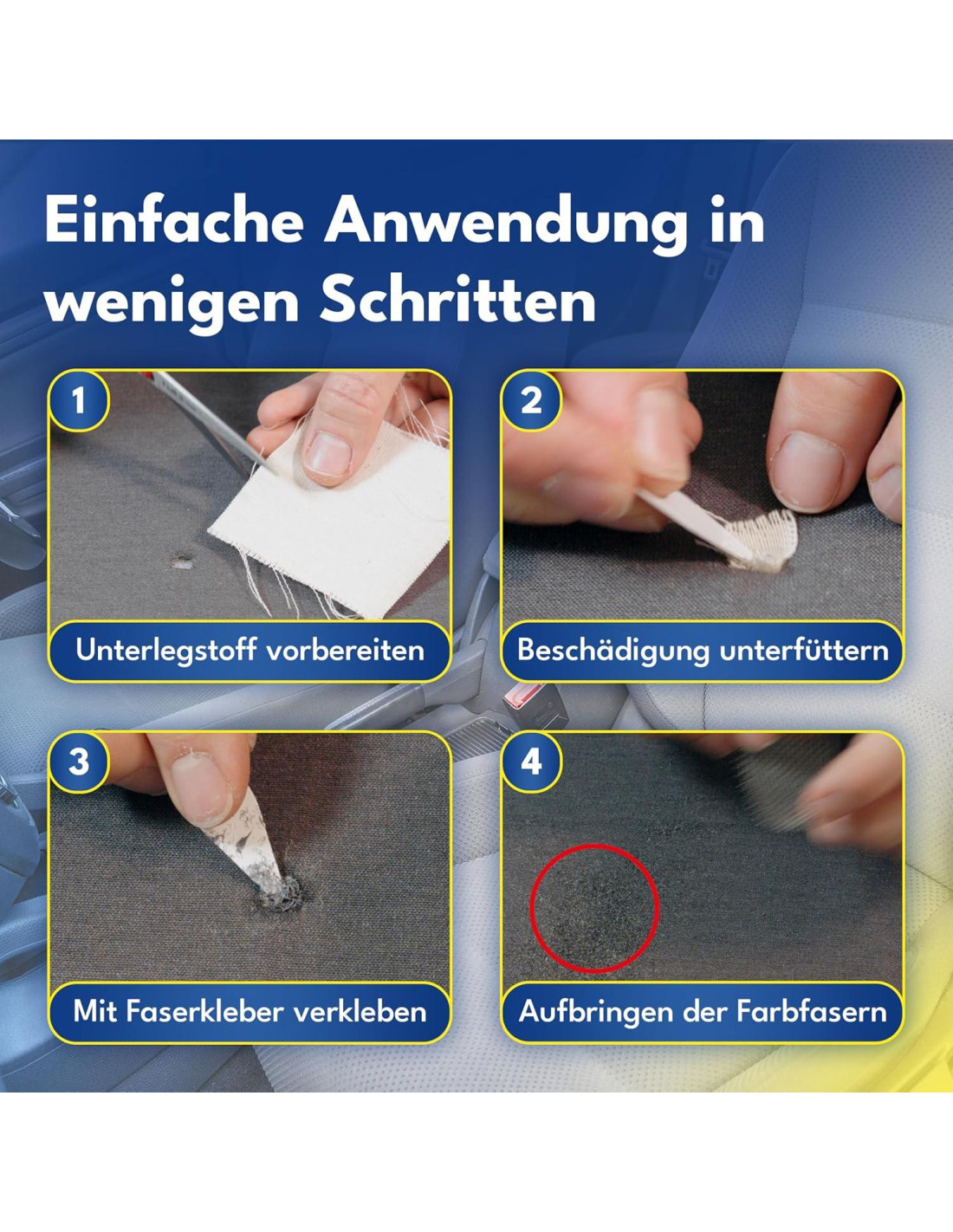 Einfache Anwendung in wenigen Schritten

1
Unterlegstoff vorbereiten

2
Beschädigung unterfüttern

3
Mit Faserkleber verkleben

4
Aufbringen der Farbfasern