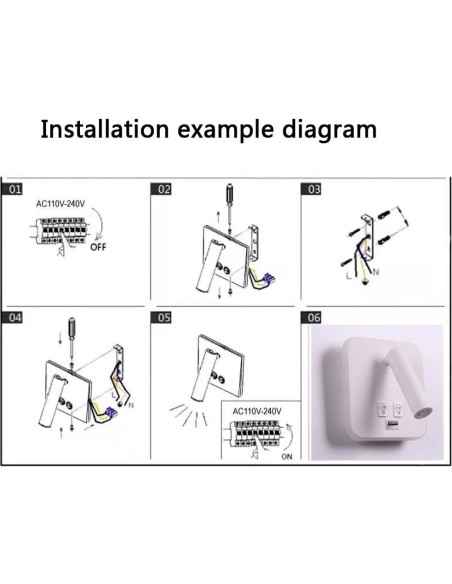 Installation example diagram

01

AC110V-240V

OFF

02

03

L

N

04

L

N

05

AC110V-240V

ON

06