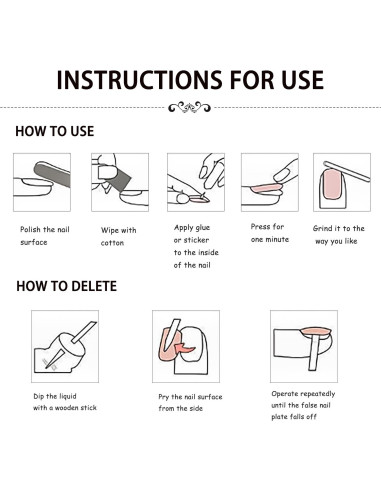 INSTRUCTIONS FOR USE

HOW TO USE

Polish the nail surface

Wipe with cotton

Apply glue or sticker to the inside of the nail

Press for one minute

Grind it to the way you like

HOW TO DELETE

Dip the liquid with a wooden stick

Pry the nail surface from the side

Operate repeatedly until the false nail plate falls off