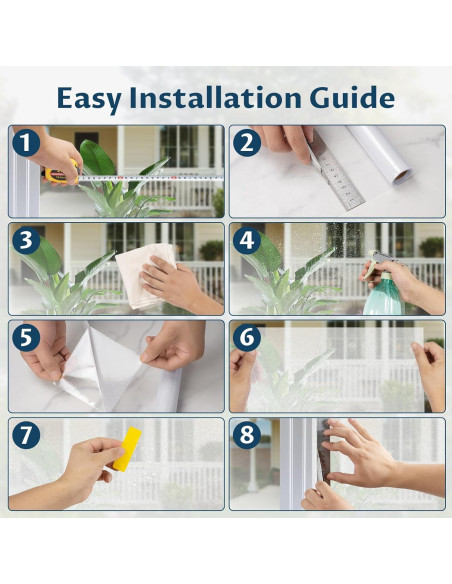 Easy Installation Guide

1

2

3

4

5

6

7

8