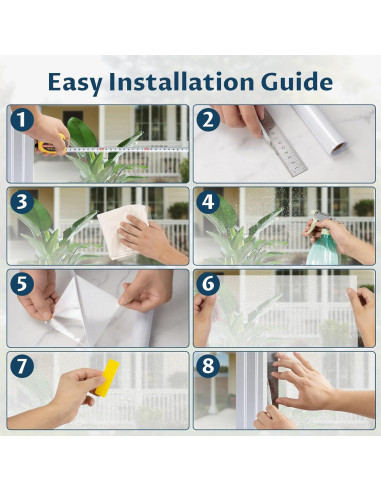 Easy Installation Guide

1

2

3

4

5

6

7

8