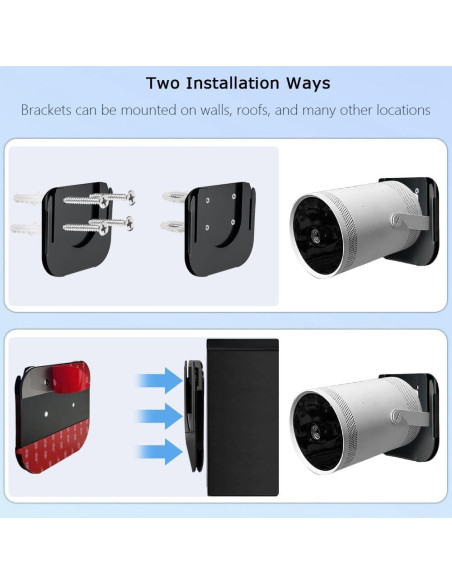 Two Installation Ways

Brackets can be mounted on walls, roofs, and many other locations