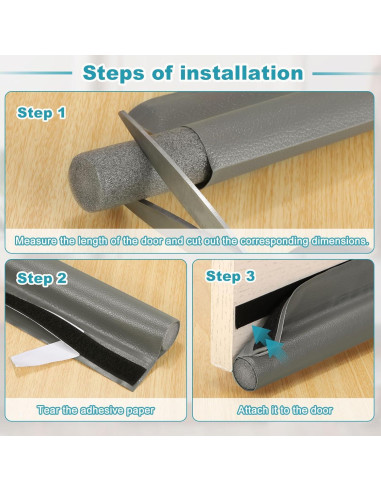 Steps of installation

Step 1

Measure the length of the door and cut out the corresponding dimensions.

Step 2

Tear the adhesive paper

Step 3

Attach it to the door