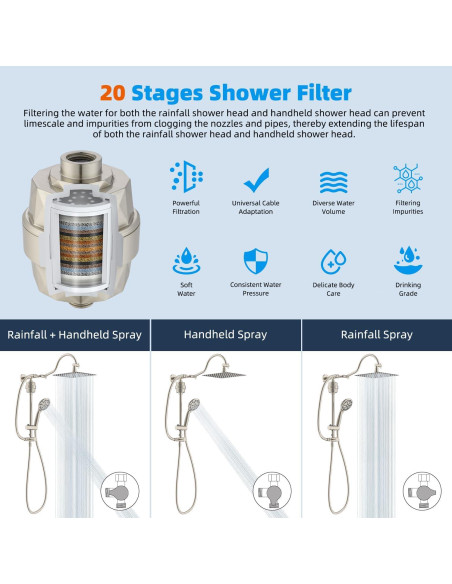 20 Stages Shower Filter

Filtering the water for both the rainfall shower head and handheld shower head can prevent limescale and impurities from clogging the nozzles and pipes, thereby extending the lifespan of both the rainfall shower head and handheld shower head.

Powerful Filtration

Universal Cable Adaptation

Diverse Water Volume

Filtering Impurities

Soft Water

Consistent Water Pressure

Delicate Body Care

Drinking Grade

Rainfall + Handheld Spray

Handheld Spray

Rainfall Spray