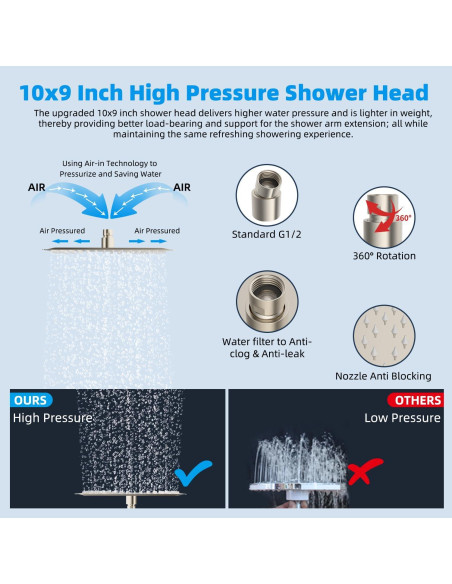 10x9 Inch High Pressure Shower Head

The upgraded 10x9 inch shower head delivers higher water pressure and is lighter in weight, thereby providing better load-bearing and support for the shower arm extension; all while maintaining the same refreshing showering experience.

Using Air-in Technology to Pressurize and Saving Water

AIR

AIR

Air Pressured

Air Pressured

Standard G1/2

360°

360° Rotation

Water filter to Anti-clog & Anti-leak

Nozzle Anti Blocking

OURS

High Pressure

OTHERS

Low Pressure