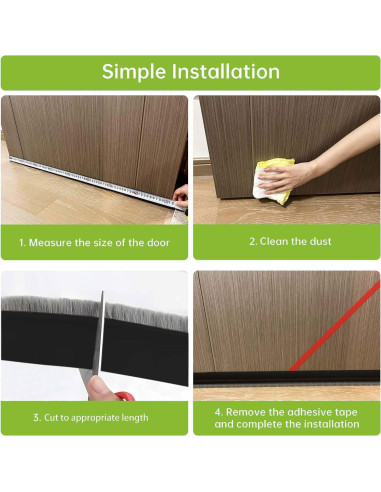 Simple Installation

1. Measure the size of the door

2. Clean the dust

3. Cut to appropriate length

4. Remove the adhesive tape and complete the installation