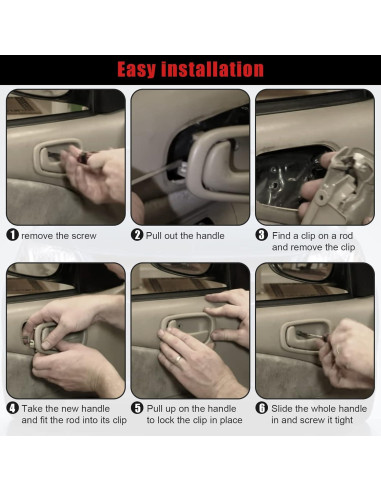 Easy installation

1 remove the screw

2 Pull out the handle

3 Find a clip on a rod and remove the clip

4 Take the new handle and fit the rod into its clip

5 Pull up on the handle to lock the clip in place

6 Slide the whole handle in and screw it tight