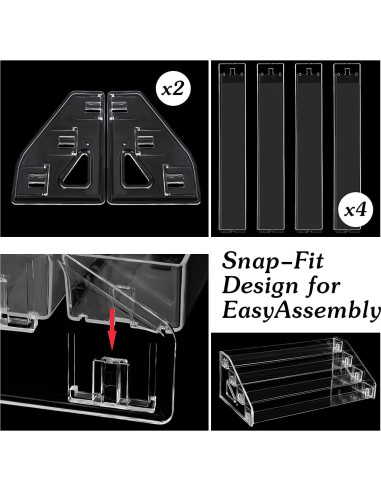 x2

x4

Snap-Fit Design for EasyAssembly