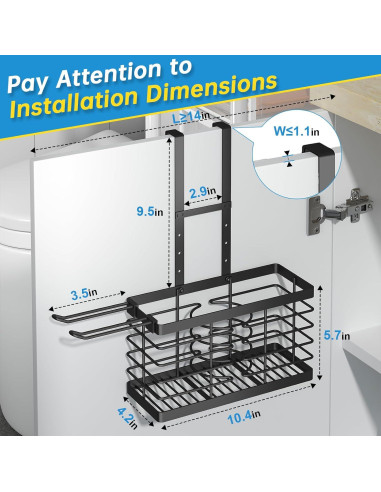 Pay Attention to
Installation Dimensions

L≥14in

W≤1.1in

2.9in

9.5in

3.5in

5.7in

4.2in

10.4in