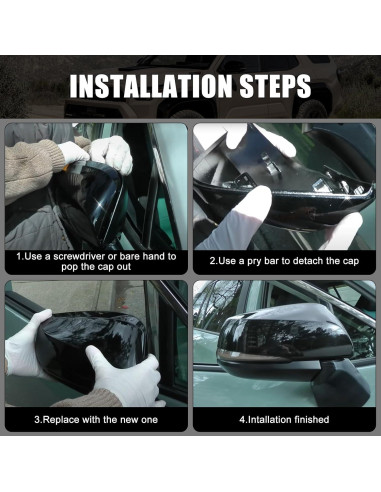 INSTALLATION STEPS

1.Use a screwdriver or bare hand to pop the cap out

2.Use a pry bar to detach the cap

3.Replace with the new one

4.Intallation finished