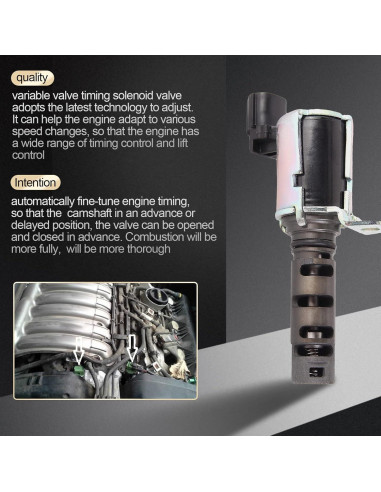 quality

variable valve timing solenoid valve adopts the latest technology to adjust. It can help the engine adapt to various speed changes, so that the engine has a wide range of timing control and lift control

Intention

automatically fine-tune engine timing, so that the camshaft in an advance or delayed position, the valve can be opened and closed in advance. Combustion will be more fully, will be more thorough