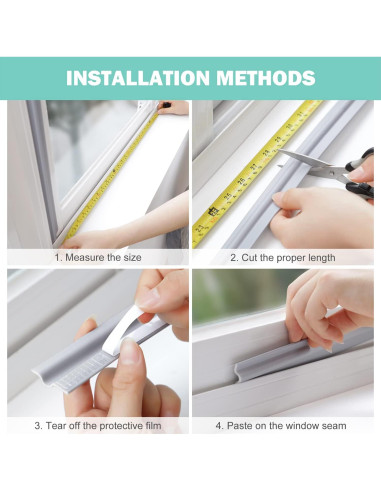 INSTALLATION METHODS

1. Measure the size

2. Cut the proper length

3. Tear off the protective film

4. Paste on the window seam